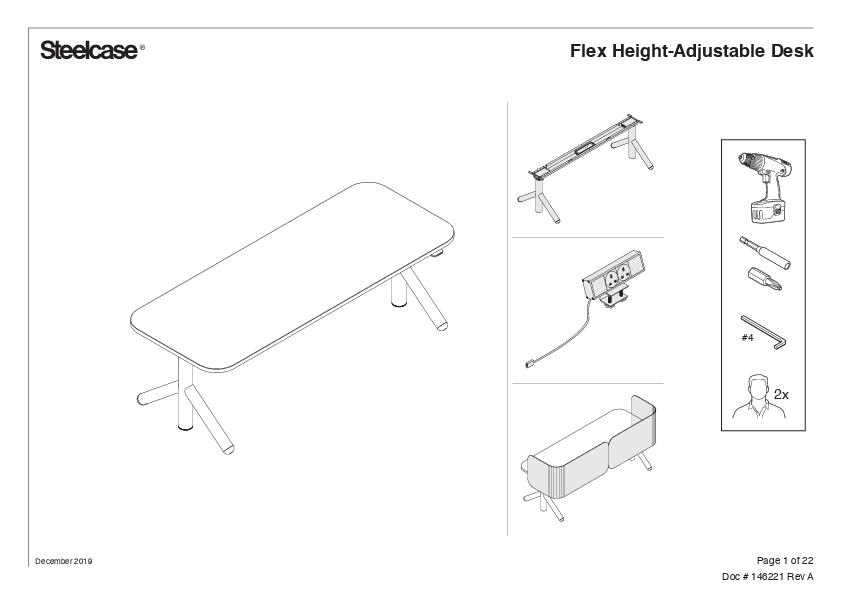 Steelcase®

Flex Height-Adjustable Desk

#4

2x

December 2019

Page 1 of 22
Doc # 146221 Rev A