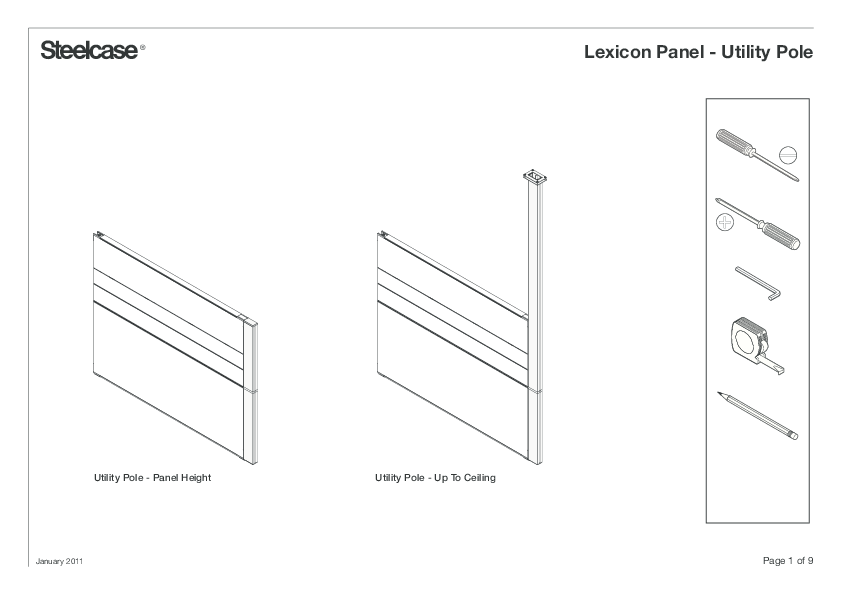 Steelcase®

Lexicon Panel - Utility Pole

Utility Pole - Panel Height

Utility Pole - Up To Ceiling

January 2011

Page 1 of 9